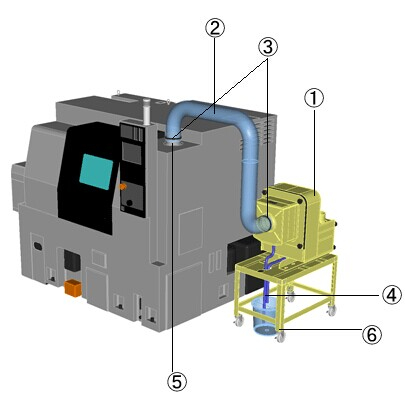 ②
③
①
④
⑥
⑤